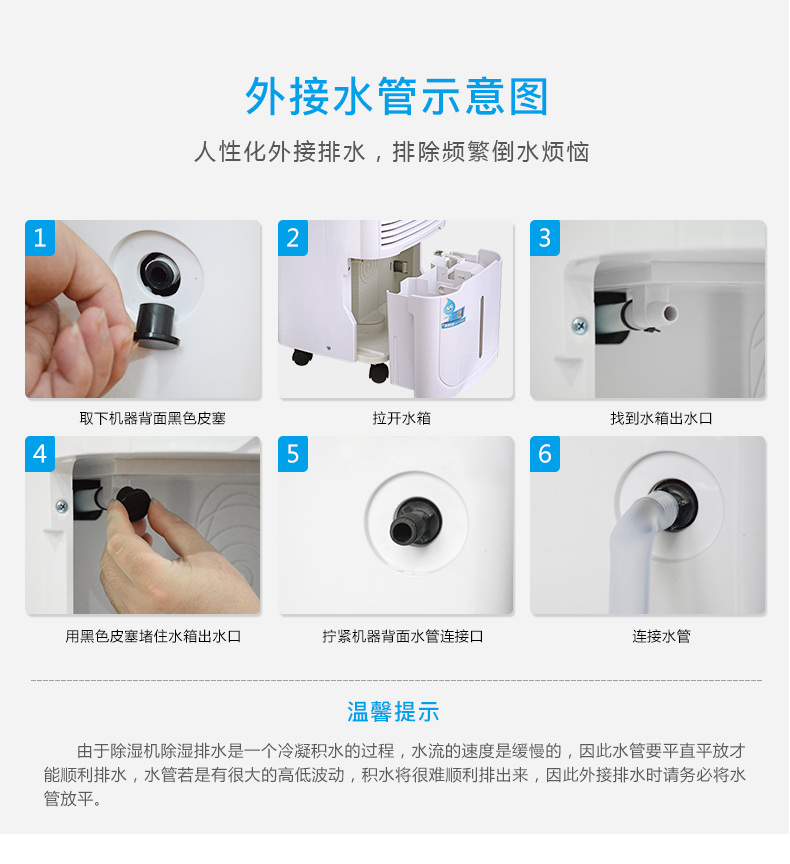 外接水管示意图

人性化外接排水，排除频繁倒水烦恼

1
取下机器背面黑色皮塞

2
拉开水箱

3
找到水箱出水口

4
用黑色皮塞堵住水箱出水口

5
拧紧机器背面水管连接口

6
连接水管

温馨提示

由于除湿机除湿排水是一个冷凝积水的过程，水流的速度是缓慢的，因此水管要平直平放才能顺利排水，水管若是有很大的高低波动，积水将很难顺利排出来，因此外接排水时请务必将水管放平。